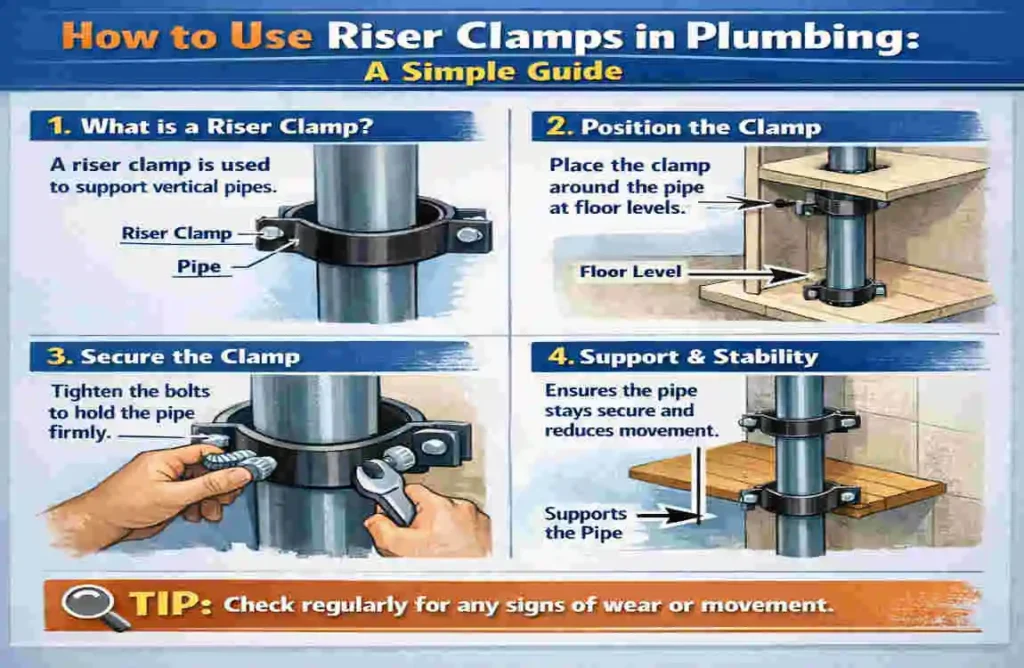 How to Use Riser Clamps in Plumbing:
A Simple Guide

1. What is a Riser Clamp?

A riser clamp is used to support vertical pipes.

Riser Clamp

Pipe

2. Position the Clamp

Place the clamp around the pipe at floor levels.

Floor Level

3. Secure the Clamp

Tighten the bolts to hold the pipe firmly.

4. Support & Stability

Ensures the pipe stays secure and reduces movement.

Supports the Pipe

TIP: Check regularly for any signs of wear or movement.