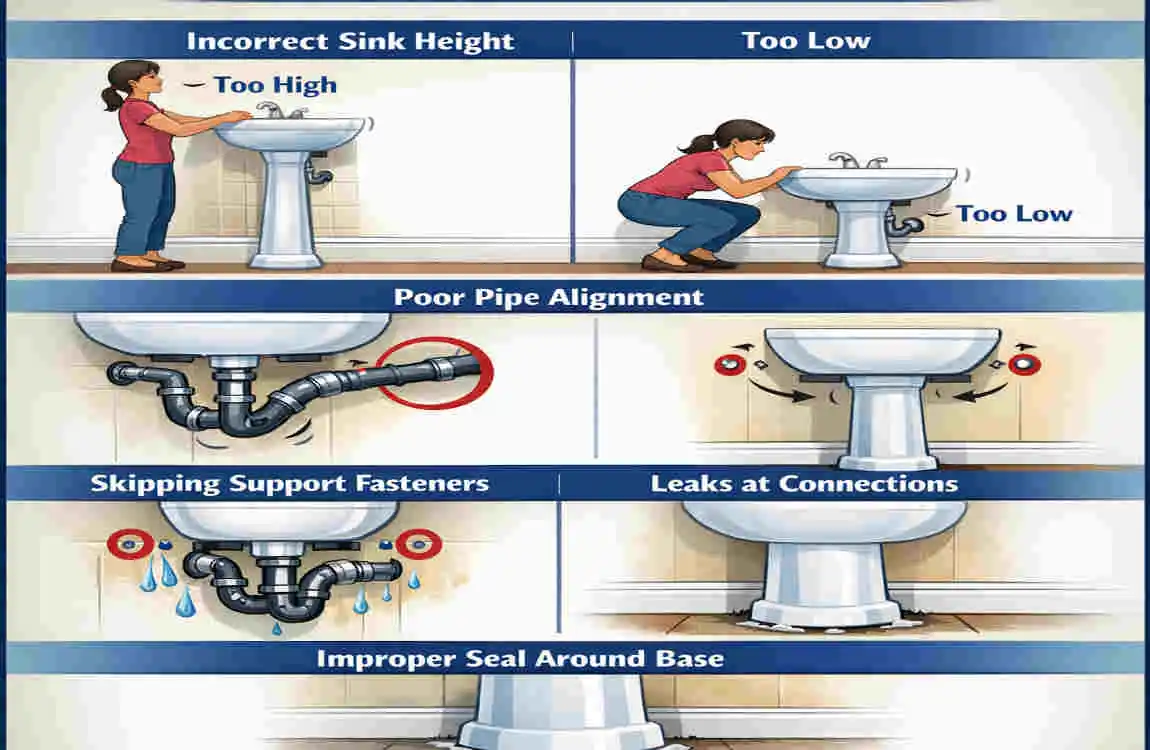 Incorrect Sink Height

Too Low

Too High

Too Low

Poor Pipe Alignment

Skipping Support Fasteners

Leaks at Connections

Improper Seal Around Base