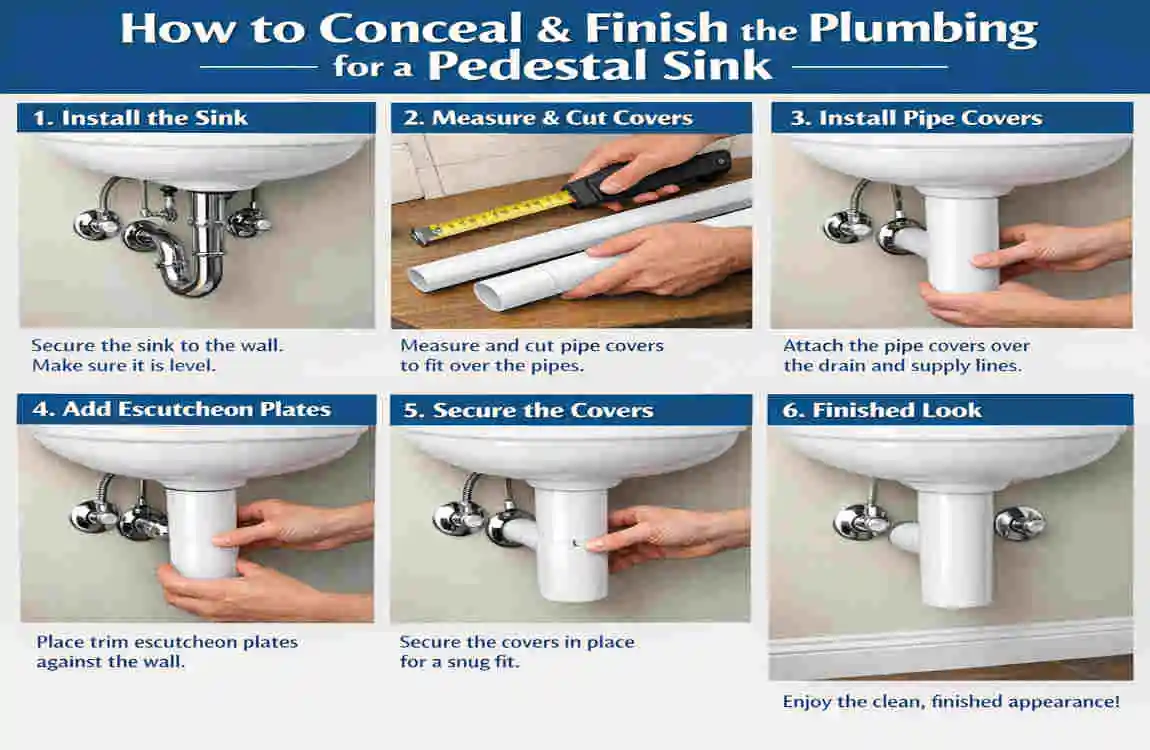 How to Conceal & Finish the Plumbing for a Pedestal Sink

1. Install the Sink

Secure the sink to the wall. Make sure it is level.

2. Measure & Cut Covers

Measure and cut pipe covers to fit over the pipes.

3. Install Pipe Covers

Attach the pipe covers over the drain and supply lines.

4. Add Escutcheon Plates

Place trim escutcheon plates against the wall.

5. Secure the Covers

Secure the covers in place for a snug fit.

6. Finished Look

Enjoy the clean, finished appearance!