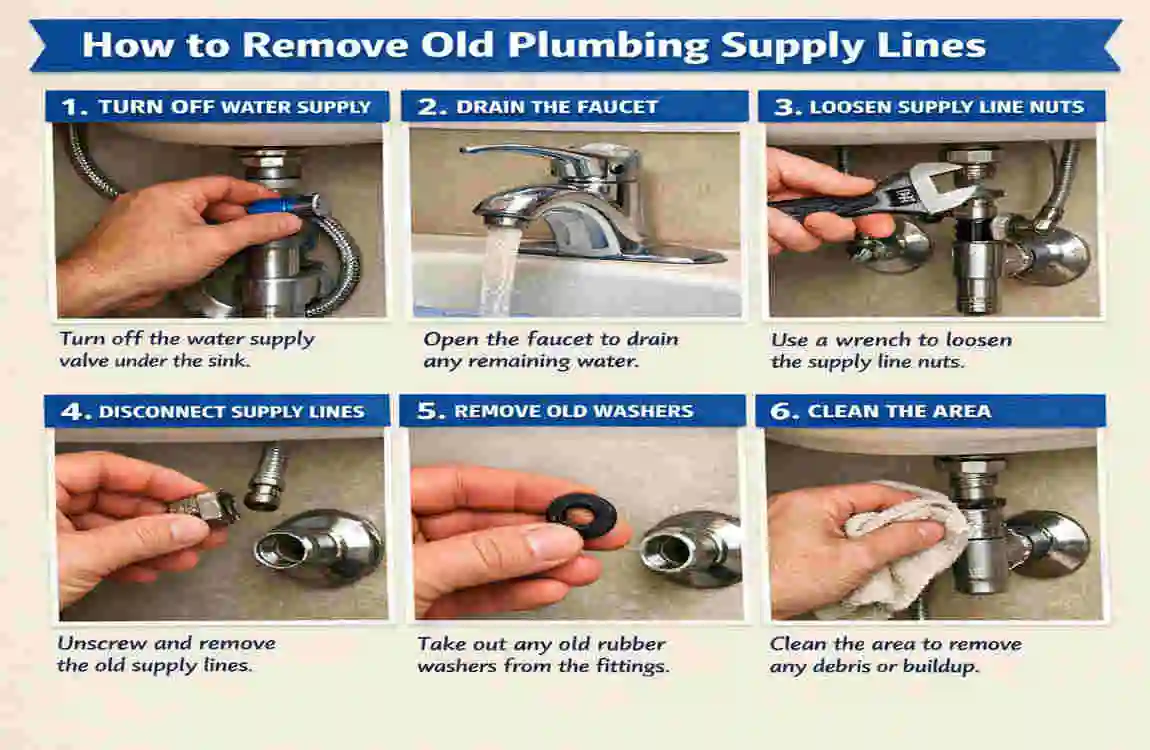 How to Remove Old Plumbing Supply Lines

1. TURN OFF WATER SUPPLY

Turn off the water supply valve under the sink.

2. DRAIN THE FAUCET

Open the faucet to drain any remaining water.

3. LOOSEN SUPPLY LINE NUTS

Use a wrench to loosen the supply line nuts.

4. DISCONNECT SUPPLY LINES

Unscrew and remove the old supply lines.

5. REMOVE OLD WASHERS

Take out any old rubber washers from the fittings.

6. CLEAN THE AREA

Clean the area to remove any debris or buildup.