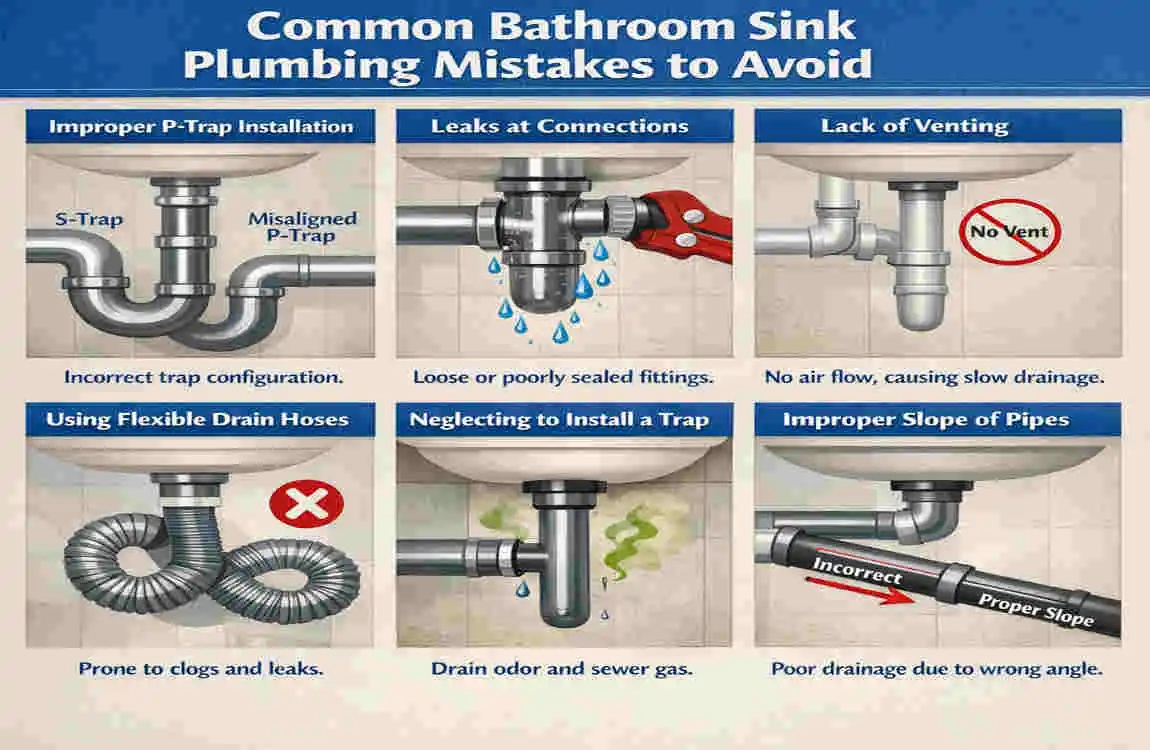 Common Bathroom Sink Plumbing Mistakes to Avoid

Improper P-Trap Installation

S-Trap

Misaligned P-Trap

Incorrect trap configuration.

Leaks at Connections

Loose or poorly sealed fittings.

Lack of Venting

No Vent

No air flow, causing slow drainage.

Using Flexible Drain Hoses

Prone to clogs and leaks.

Neglecting to Install a Trap

Drain odor and sewer gas.

Improper Slope of Pipes

Incorrect

Proper Slope

Poor drainage due to wrong angle.