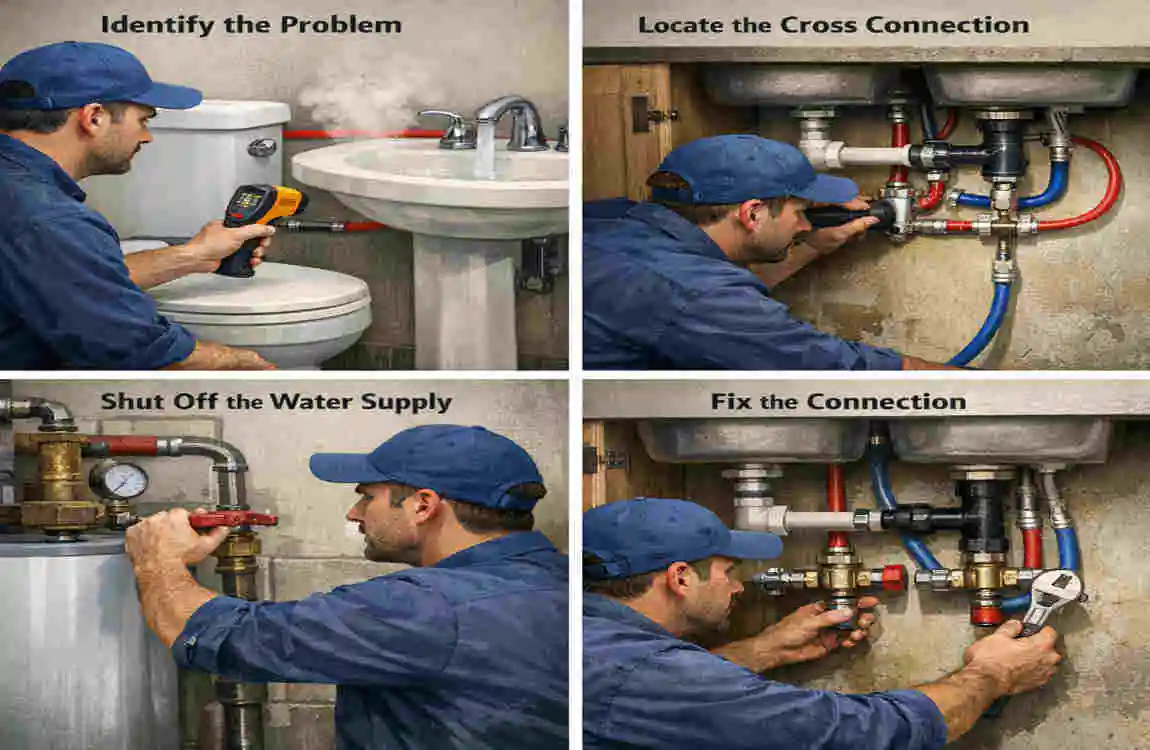 Identify the Problem

Locate the Cross Connection

Shut Off the Water Supply

Fix the Connection