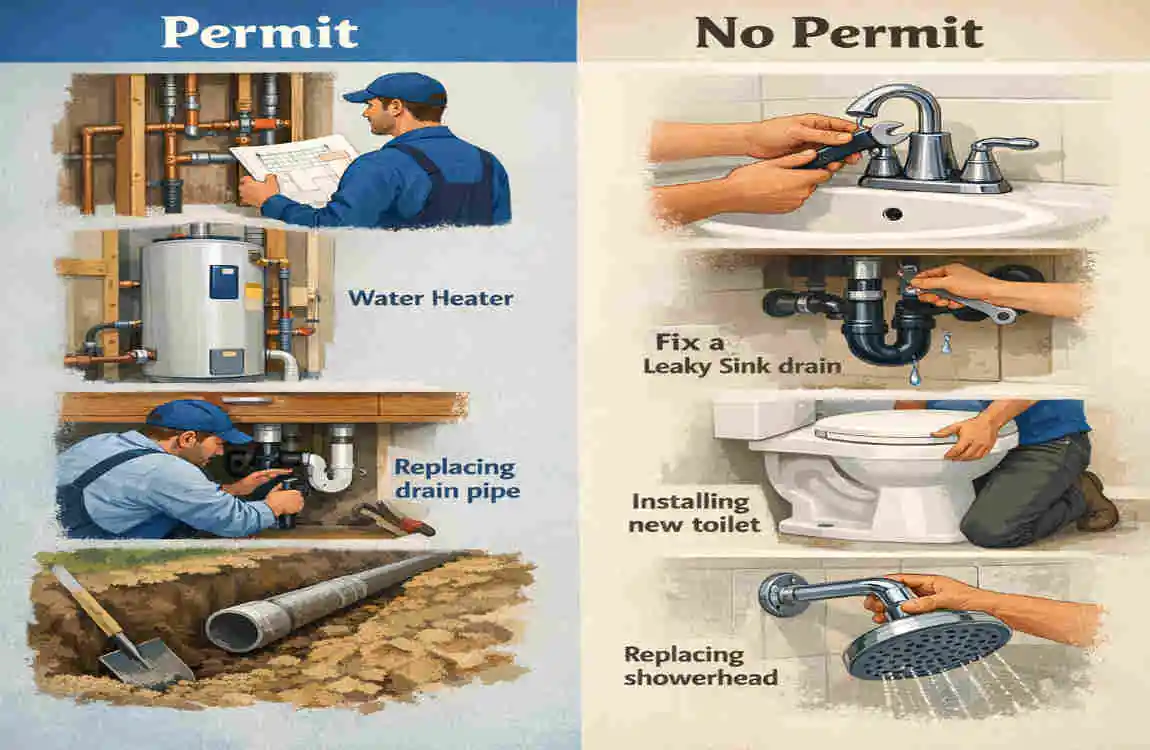 Permit

Water Heater

Replacing drain pipe

No Permit

Fix a Leaky Sink drain

Installing new toilet

Replacing showerhead