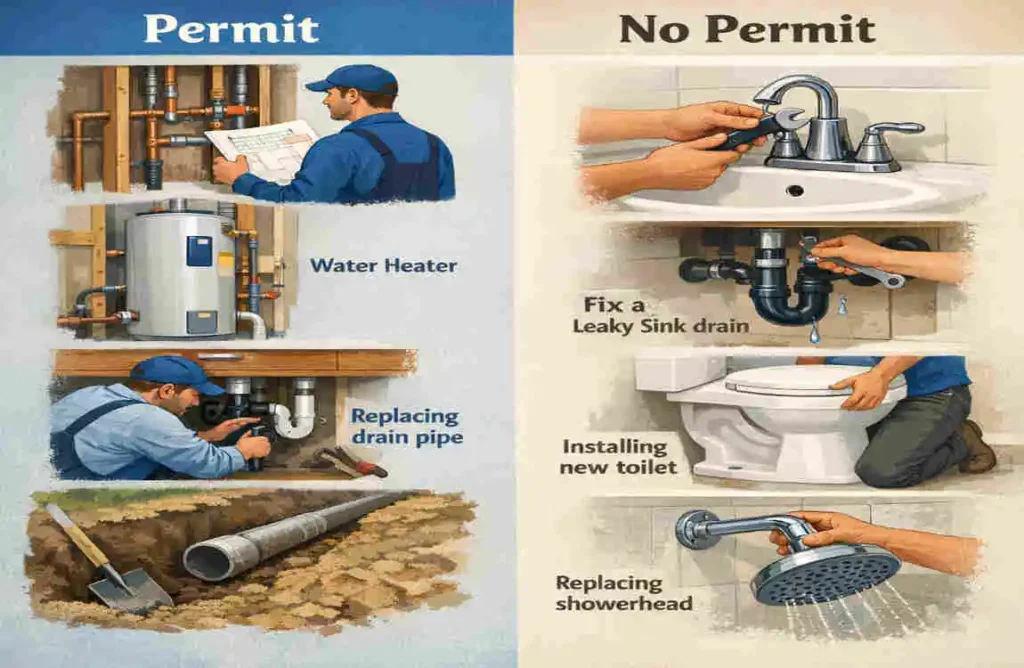 Permit

Water Heater

Replacing drain pipe

No Permit

Fix a Leaky Sink drain

Installing new toilet

Replacing showerhead