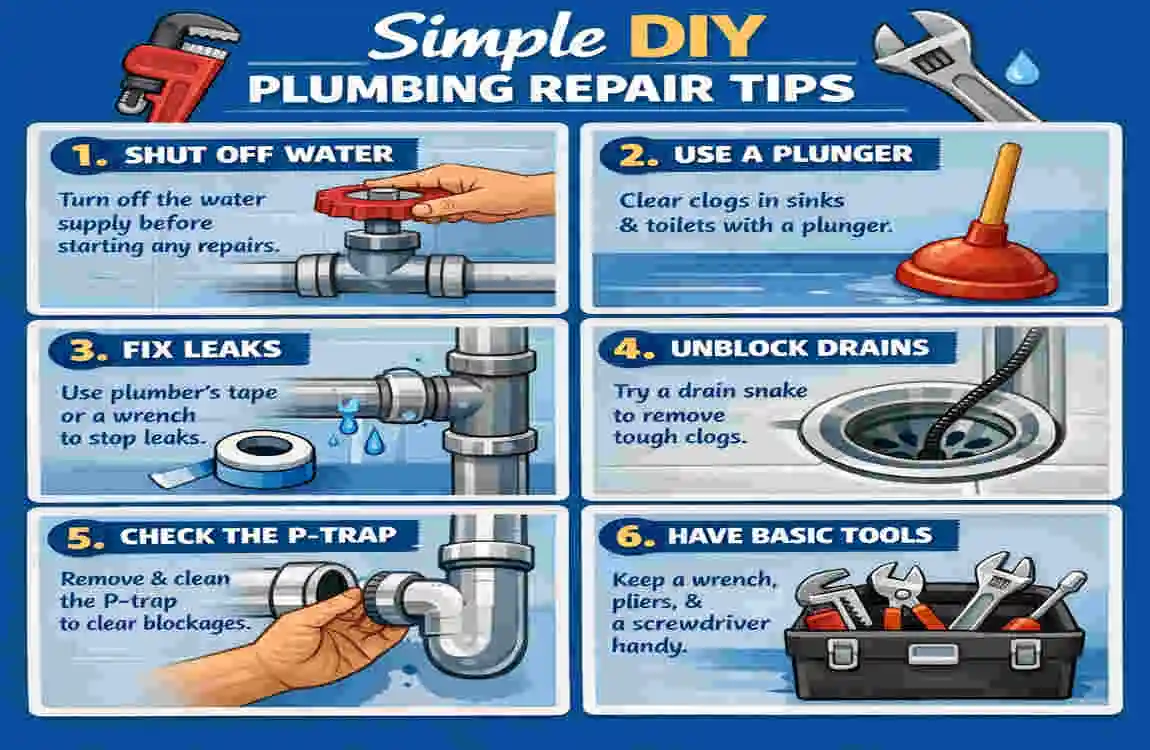 Simple DIY
PLUMBING REPAIR TIPS

1. SHUT OFF WATER
Turn off the water supply before starting any repairs.

2. USE A PLUNGER
Clear clogs in sinks & toilets with a plunger.

3. FIX LEAKS
Use plumber's tape or a wrench to stop leaks.

4. UNBLOCK DRAINS
Try a drain snake to remove tough clogs.

5. CHECK THE P-TRAP
Remove & clean the P-trap to clear blockages.

6. HAVE BASIC TOOLS
Keep a wrench, pliers, & a screwdriver handy.