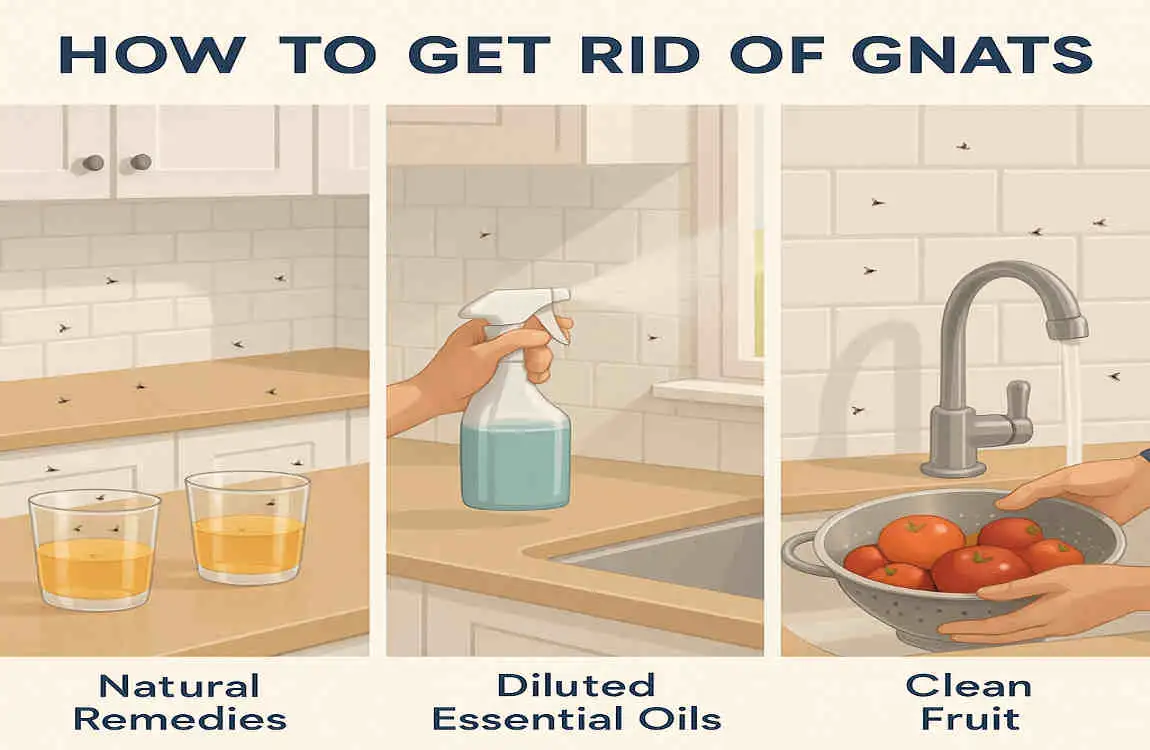 HOW TO GET RID OF GNATS

Natural Remedies

Diluted Essential Oils

Clean Fruit